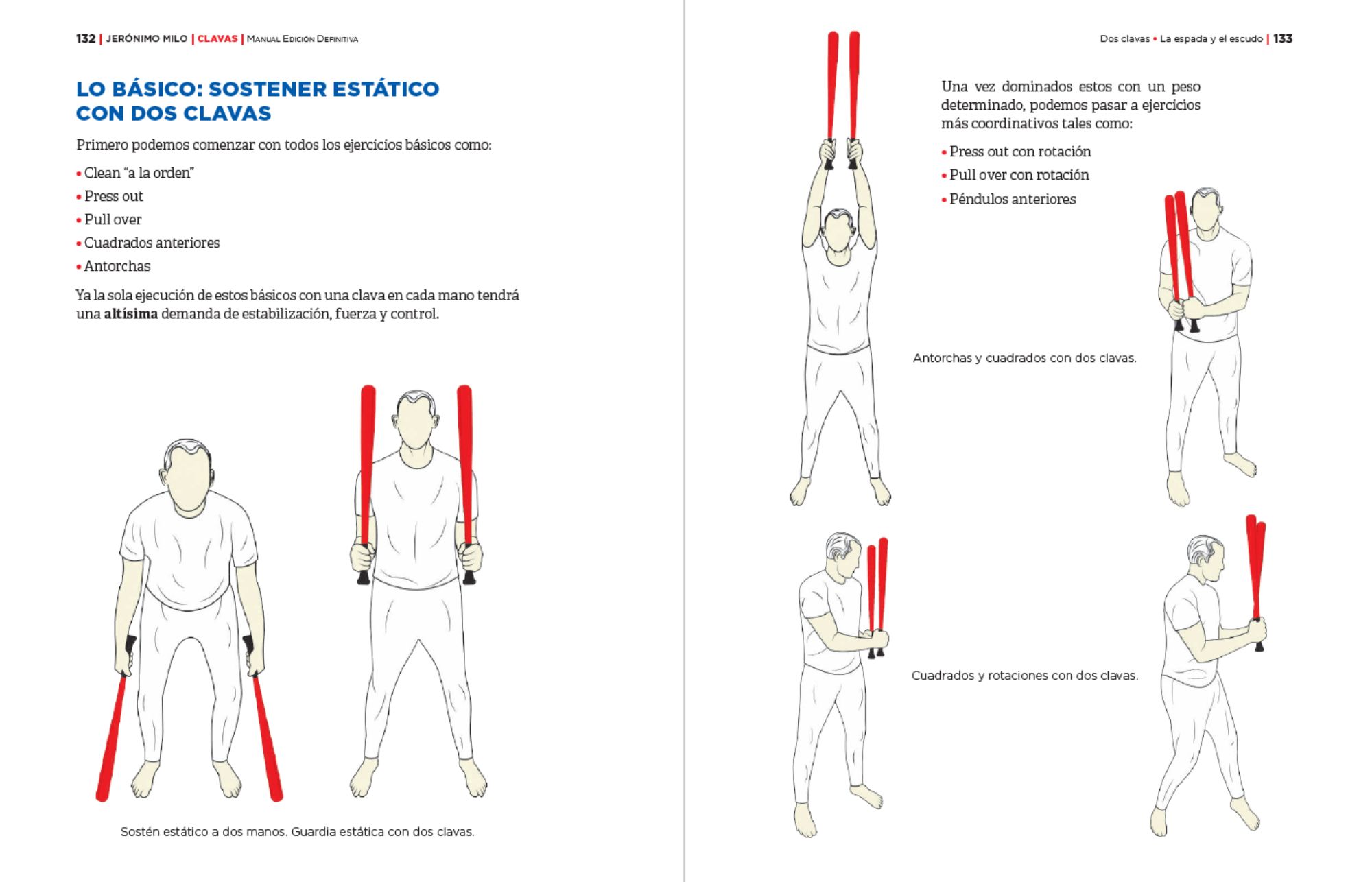 132 | JERÓNIMO MILO | CLAVAS | Manual Edición Definitiva

LO BÁSICO: SOSTENER ESTÁTICO CON DOS CLAVAS

Primero podemos comenzar con todos los ejercicios básicos como:

• Clean "a la orden"
• Press out
• Pull over
• Cuadrados anteriores
• Antorchas

Ya la sola ejecución de estos básicos con una clava en cada mano tendrá una **altísima** demanda de estabilización, fuerza y control.

Sostén estático a dos manos. Guardia estática con dos clavas.

Dos clavas • La espada y el escudo | 133

Una vez dominados estos con un peso determinado, podemos pasar a ejercicios más coordinativos tales como:

• Press out con rotación
• Pull over con rotación
• Péndulos anteriores

Antorchas y cuadrados con dos clavas.

Cuadrados y rotaciones con dos clavas.