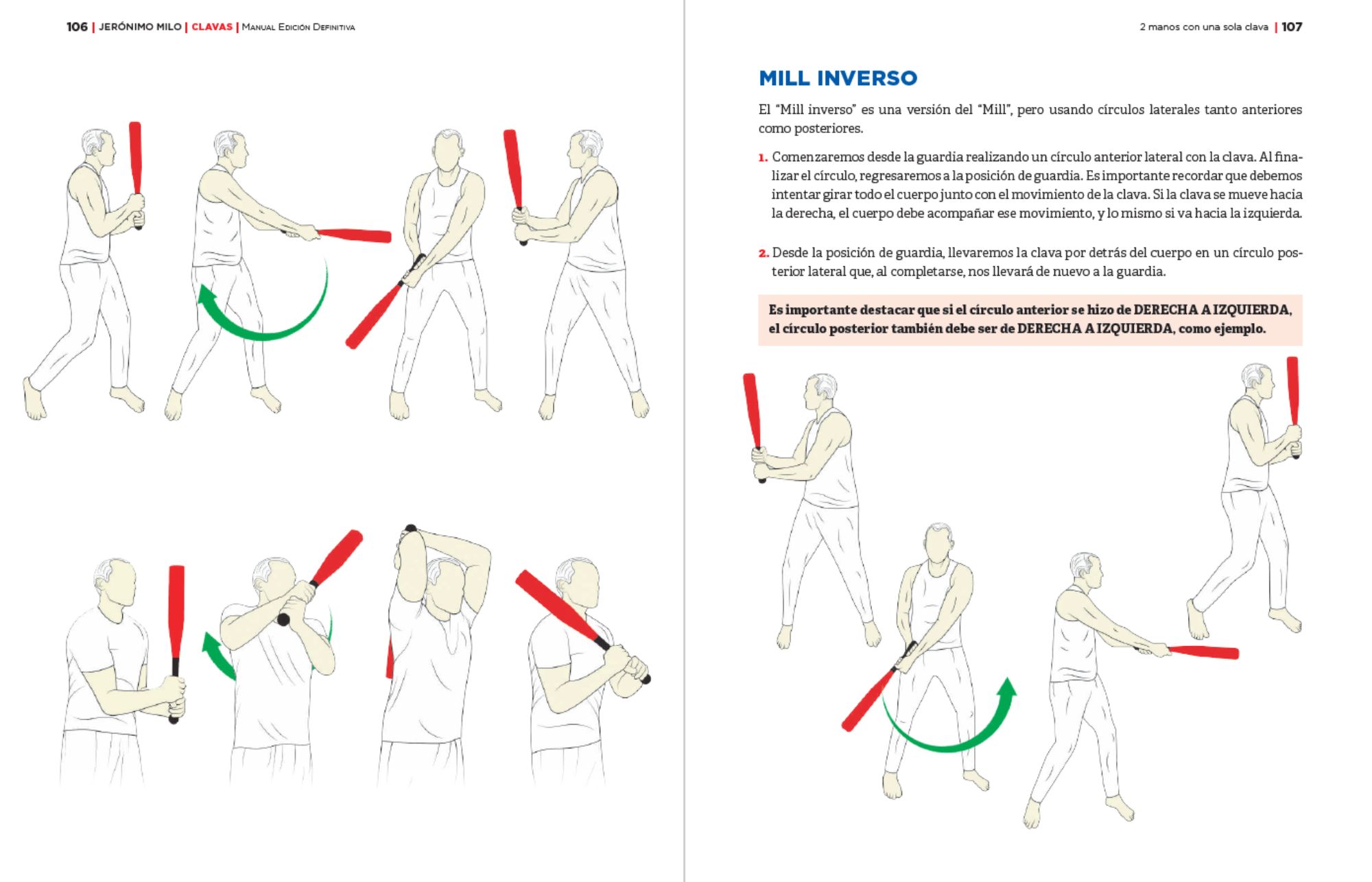 106 | JERÓNIMO MILO | CLAVAS | Manual Edición Definitiva

2 manos con una sola clava | 107

MILL INVERSO

El "Mill inverso" es una versión del "Mill", pero usando círculos laterales tanto anteriores como posteriores.

1. Comenzaremos desde la guardia realizando un círculo anterior lateral con la clava. Al finalizar el círculo, regresaremos a la posición de guardia. Es importante recordar que debemos intentar girar todo el cuerpo junto con el movimiento de la clava. Si la clava se mueve hacia la derecha, el cuerpo debe acompañar ese movimiento, y lo mismo si va hacia la izquierda.

2. Desde la posición de guardia, llevaremos la clava por detrás del cuerpo en un círculo posterior lateral que, al completarse, nos llevará de nuevo a la guardia.

Es importante destacar que si el círculo anterior se hizo de DERECHA A IZQUIERDA, el círculo posterior también debe ser de DERECHA A IZQUIERDA, como ejemplo.