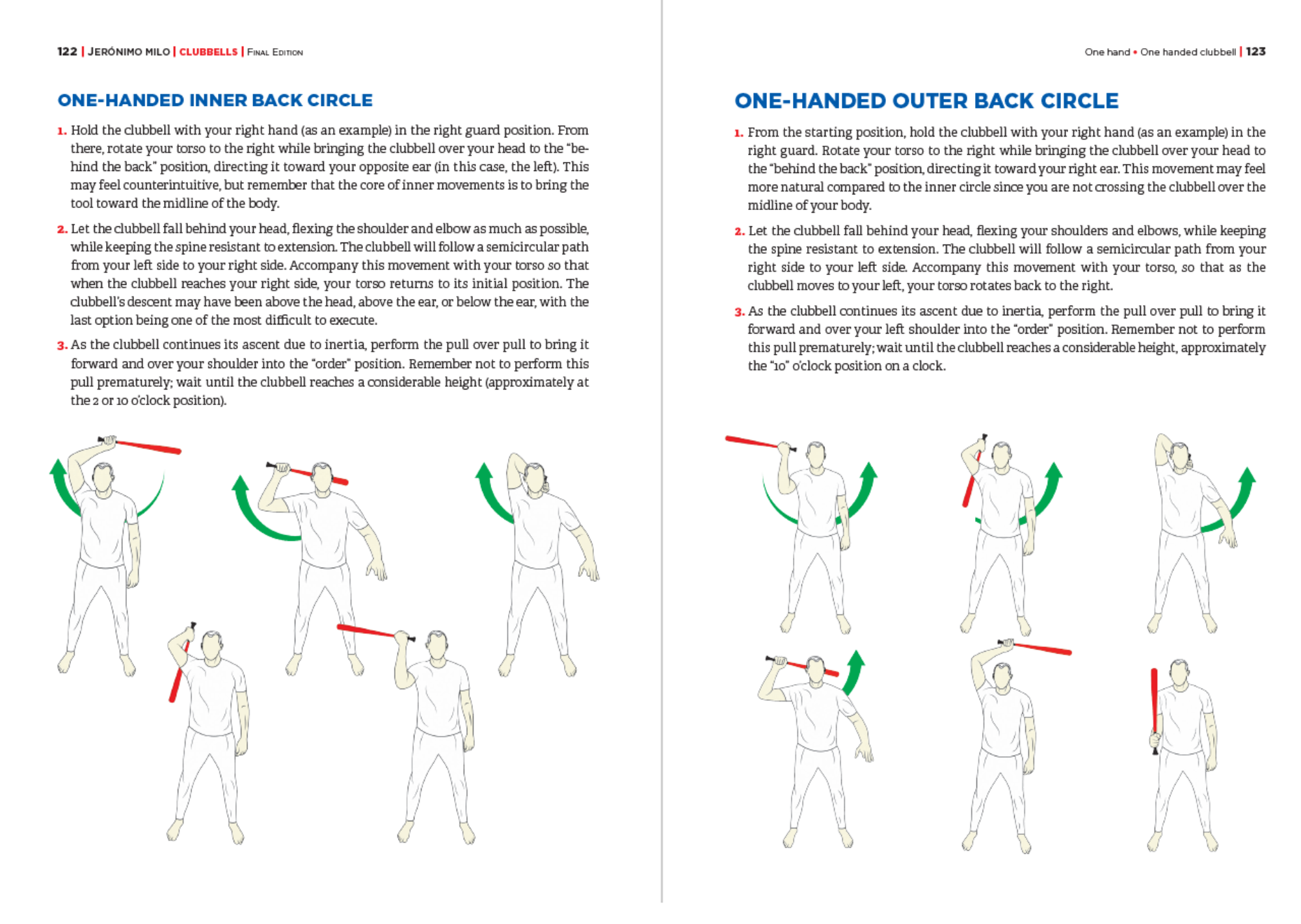 122 | JERÓNIMO MILO | CLUBBELLS | FINAL EDITION

ONE-HANDED INNER BACK CIRCLE

1. Hold the clubbell with your right hand (as an example) in the right guard position. From there, rotate your torso to the right while bringing the clubbell over your head to the "behind the back" position, directing it toward your opposite ear (in this case, the left). This may feel counterintuitive, but remember that the core of inner movements is to bring the tool toward the midline of the body.

2. Let the clubbell fall behind your head, flexing the shoulder and elbow as much as possible, while keeping the spine resistant to extension. The clubbell will follow a semicircular path from your left side to your right side. Accompany this movement with your torso so that when the clubbell reaches your right side, your torso returns to its initial position. The clubbell's descent may have been above the head, above the ear, or below the ear, with the last option being one of the most difficult to execute.

3. As the clubbell continues its ascent due to inertia, perform the pull over pull to bring it forward and over your shoulder into the "order" position. Remember not to perform this pull prematurely; wait until the clubbell reaches a considerable height (approximately at the 2 or 10 o'clock position).

One hand • One handed clubbell | 123

ONE-HANDED OUTER BACK CIRCLE

1. From the starting position, hold the clubbell with your right hand (as an example) in the right guard. Rotate your torso to the right while bringing the clubbell over your head to the "behind the back" position, directing it toward your right ear. This movement may feel more natural compared to the inner circle since you are not crossing the clubbell over the midline of your body.

2. Let the clubbell fall behind your head, flexing your shoulders and elbows, while keeping the spine resistant to extension. The clubbell will follow a semicircular path from your right side to your left side. Accompany this movement with your torso, so that as the clubbell moves to your left, your torso rotates back to the right.

3. As the clubbell continues its ascent due to inertia, perform the pull over pull to bring it forward and over your left shoulder into the "order" position. Remember not to perform this pull prematurely; wait until the clubbell reaches a considerable height, approximately the "10" o'clock position on a clock.